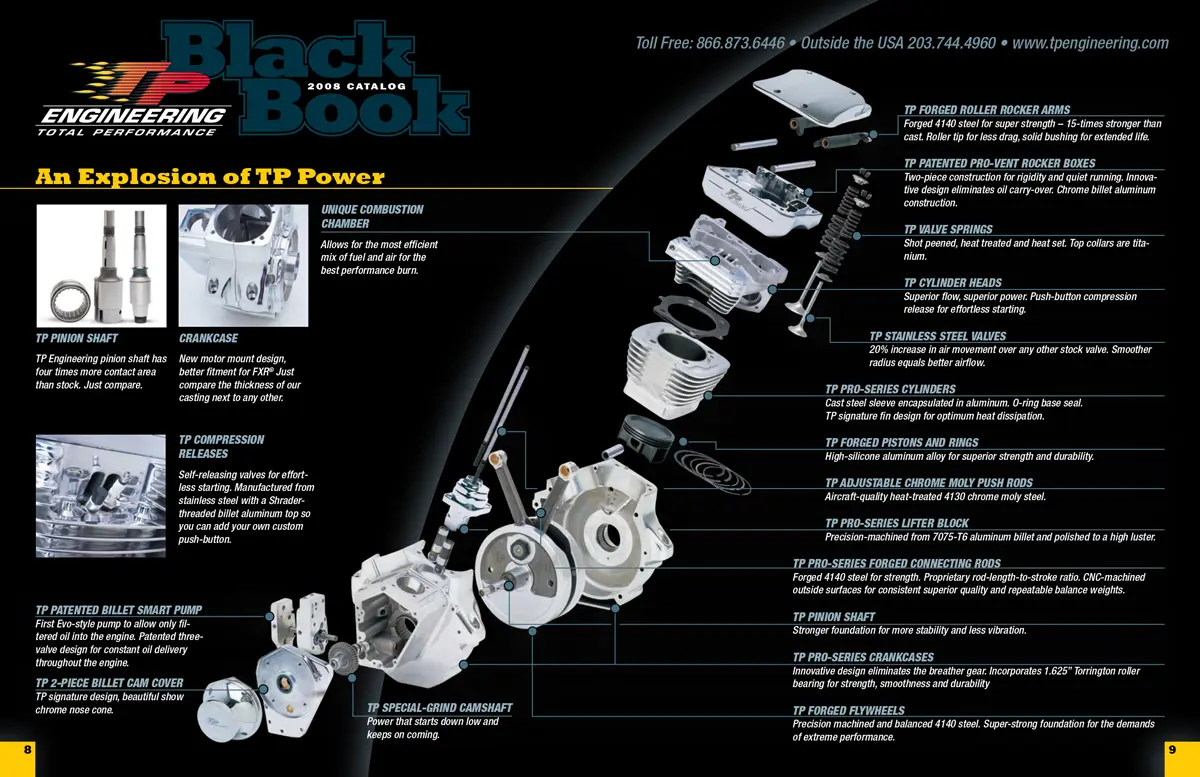 TP ENGINEERING
TOTAL PERFORMANCE

Black Book
2008 CATALOG

Toll Free: 866.873.6446 • Outside the USA 203.744.4960 • www.tpengineering.com

An Explosion of TP Power

TP PINION SHAFT
TP Engineering pinion shaft has four times more contact area than stock. Just compare.

CRANKCASE
New motor mount design, better fitment for FXR® Just compare the thickness of our casting next to any other.

UNIQUE COMBUSTION CHAMBER
Allows for the most efficient mix of fuel and air for the best performance burn.

TP COMPRESSION RELEASES
Self-releasing valves for effortless starting. Manufactured from stainless steel with a Shrader-threaded billet aluminum top so you can add your own custom push-button.

TP PATENTED BILLET SMART PUMP
First Evo-style pump to allow only filtered oil into the engine. Patented three-valve design for constant oil delivery throughout the engine.

TP 2-PIECE BILLET CAM COVER
TP signature design, beautiful show chrome nose cone.

TP SPECIAL-GRIND CAMSHAFT
Power that starts down low and keeps on coming.

TP FORGED ROLLER ROCKER ARMS
Forged 4140 steel for super strength – 15-times stronger than cast. Roller tip for less drag, solid bushing for extended life.

TP PATENTED PRO-VENT ROCKER BOXES
Two-piece construction for rigidity and quiet running. Innovative design eliminates oil carry-over. Chrome billet aluminum construction.

TP VALVE SPRINGS
Shot peened, heat treated and heat set. Top collars are titanium.

TP CYLINDER HEADS
Superior flow, superior power. Push-button compression release for effortless starting.

TP STAINLESS STEEL VALVES
20% increase in air movement over any other stock valve. Smoother radius equals better airflow.

TP PRO-SERIES CYLINDERS
Cast steel sleeve encapsulated in aluminum. O-ring base seal. TP signature fin design for optimum heat dissipation.

TP FORGED PISTONS AND RINGS
High-silicone aluminum alloy for superior strength and durability.

TP ADJUSTABLE CHROME MOLY PUSH RODS
Aircraft-quality heat-treated 4130 chrome moly steel.

TP PRO-SERIES LIFTER BLOCK
Precision-machined from 7075-T6 aluminum billet and polished to a high luster.

TP PRO-SERIES FORGED CONNECTING RODS
Forged 4140 steel for strength. Proprietary rod-length-to-stroke ratio. CNC-machined outside surfaces for consistent superior quality and repeatable balance weights.

TP PINION SHAFT
Stronger foundation for more stability and less vibration.

TP PRO-SERIES CRANKCASES
Innovative design eliminates the breather gear. Incorporates 1.625" Torrington roller bearing for strength, smoothness and durability

TP FORGED FLYWHEELS
Precision machined and balanced 4140 steel. Super-strong foundation for the demands of extreme performance.

8

9